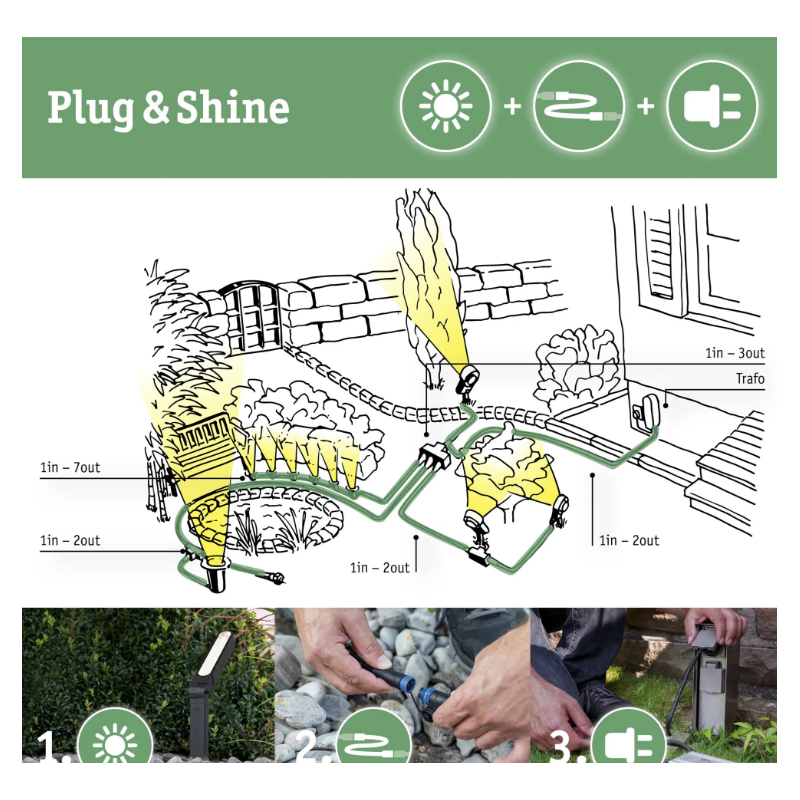 Plug & Shine

+ +

1in – 3out

Trafo

1in – 7out

1in – 2out

1in – 2out

1in – 2out

1.

2.

3.